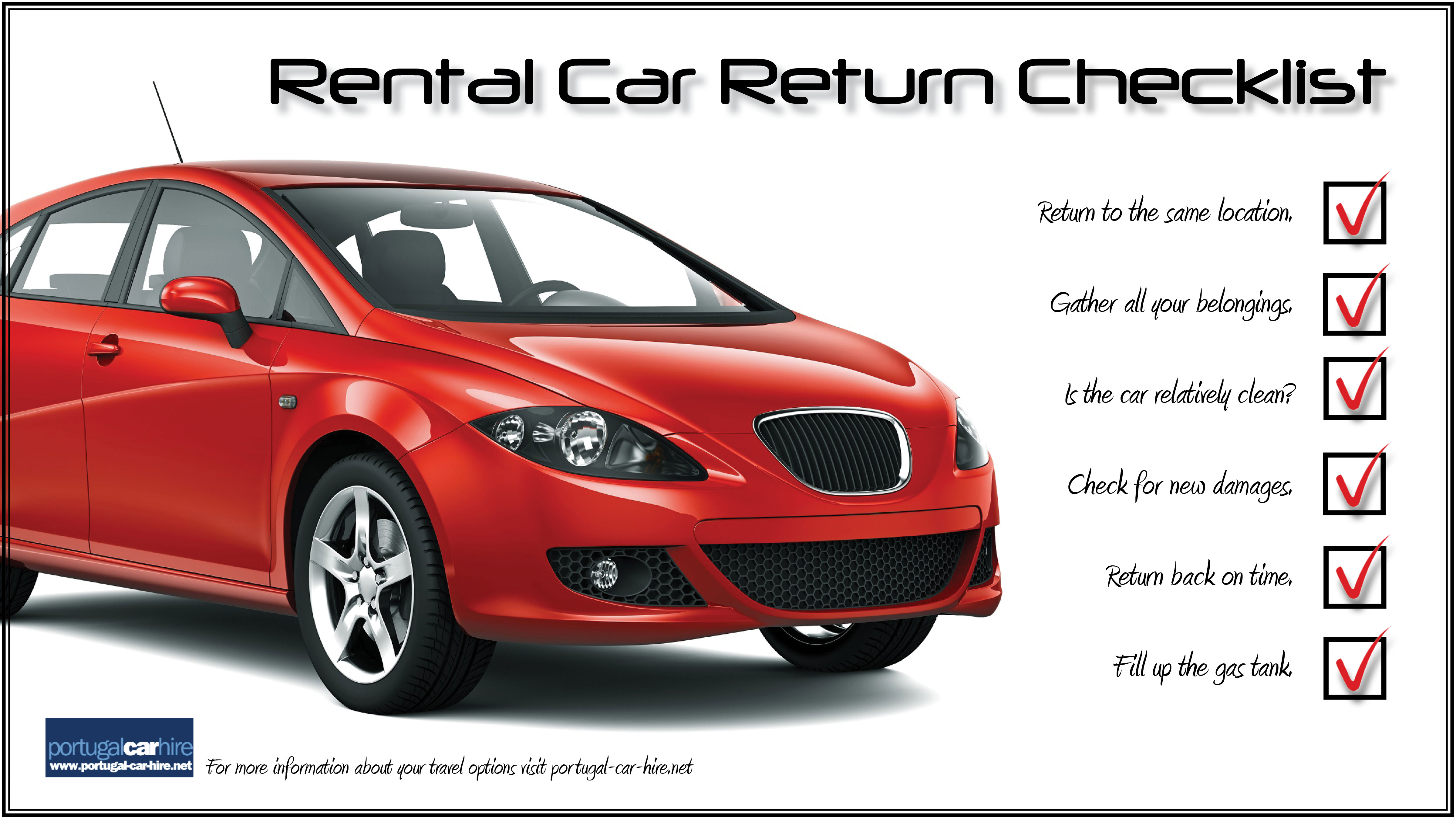 Rental Car Return Checklist

Return to the same location.

Gather all your belongings.

Is the car relatively clean?

Check for new damages.

Return back on time.

Fill up the gas tank.

portugalcarhire
www.portugal-car-hire.net

For more information about your travel options visit portugal-car-hire.net